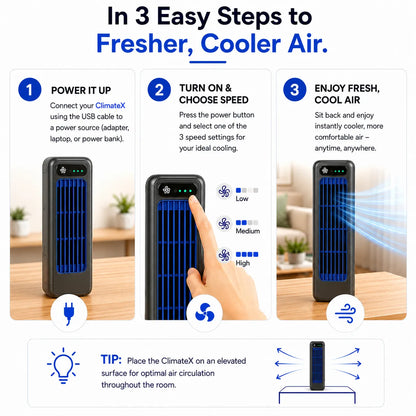 In 3 Easy Steps to
Fresher, Cooler Air.

1 POWER IT UP
Connect your ClimateX using the USB cable to a power source (adapter, laptop, or power bank).

2 TURN ON & CHOOSE SPEED
Press the power button and select one of the 3 speed settings for your ideal cooling.

Low
Medium
High

3 ENJOY FRESH, COOL AIR
Sit back and enjoy instantly cooler, more comfortable air – anytime, anywhere.

TIP: Place the ClimateX on an elevated surface for optimal air circulation throughout the room.